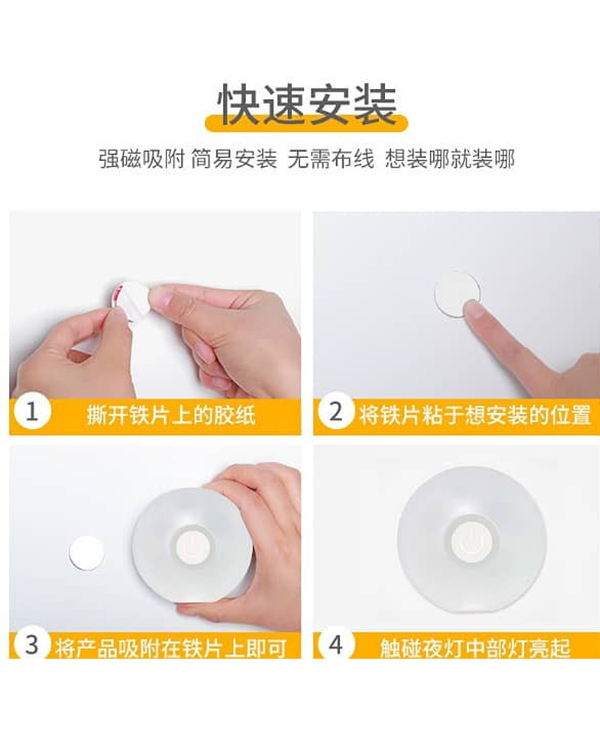 快速安装

强磁吸附 简易安装 无需布线 想装哪就装哪

1 撕开铁片上的胶纸

2 将铁片粘于想安装的位置

3 将产品吸附在铁片上即可

4 触碰夜灯中部灯亮起