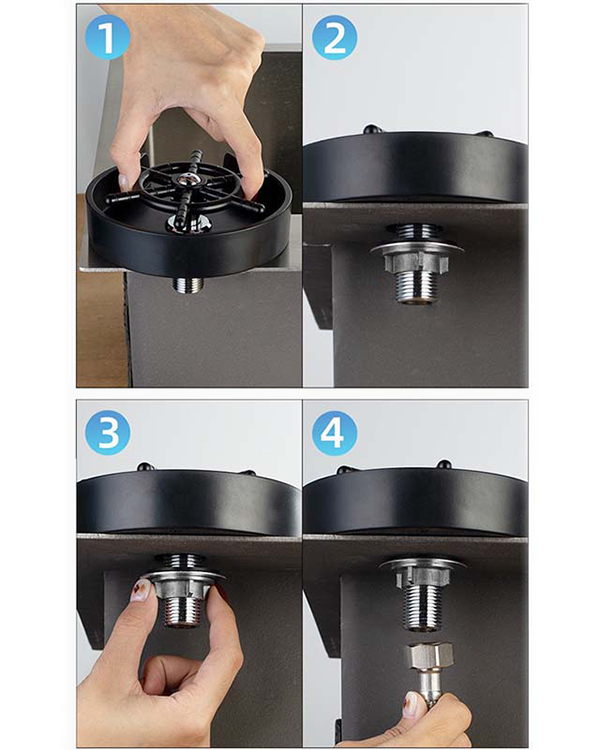 1

2

3

4