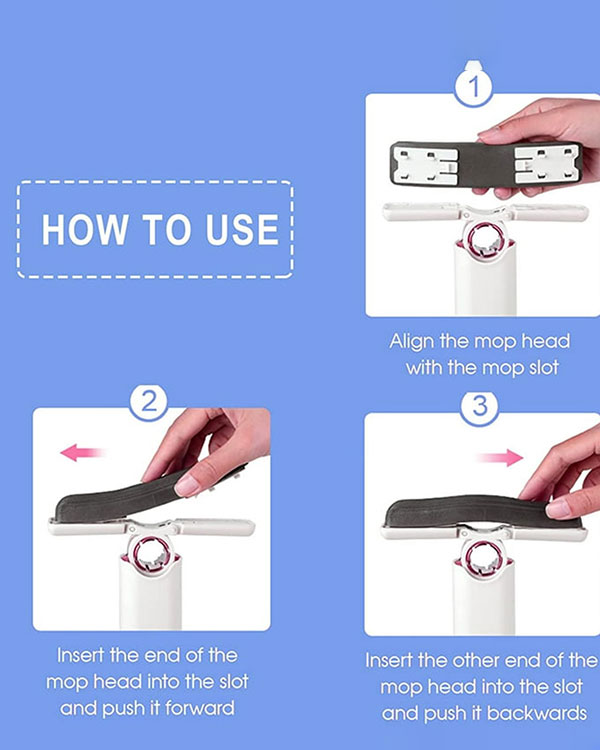 HOW TO USE

1

Align the mop head with the mop slot

2

Insert the end of the mop head into the slot and push it forward

3

Insert the other end of the mop head into the slot and push it backwards