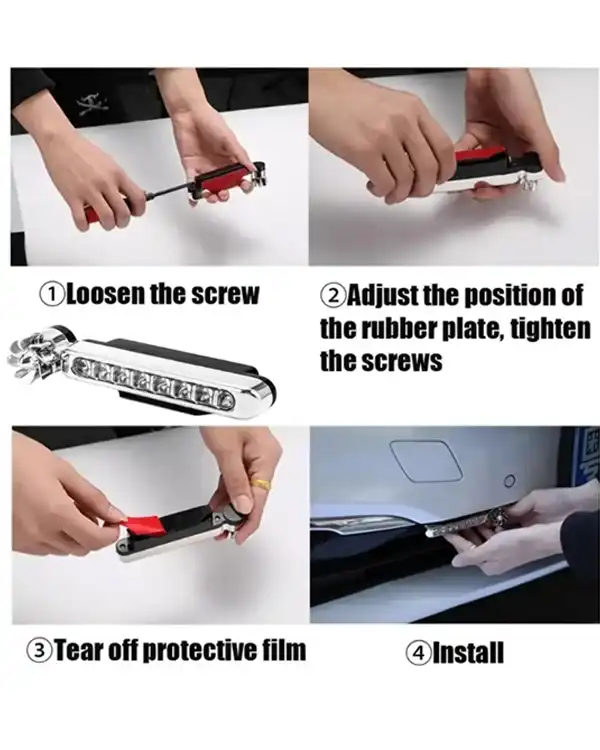 ①Loosen the screw

②Adjust the position of the rubber plate, tighten the screws

③Tear off protective film

④Install