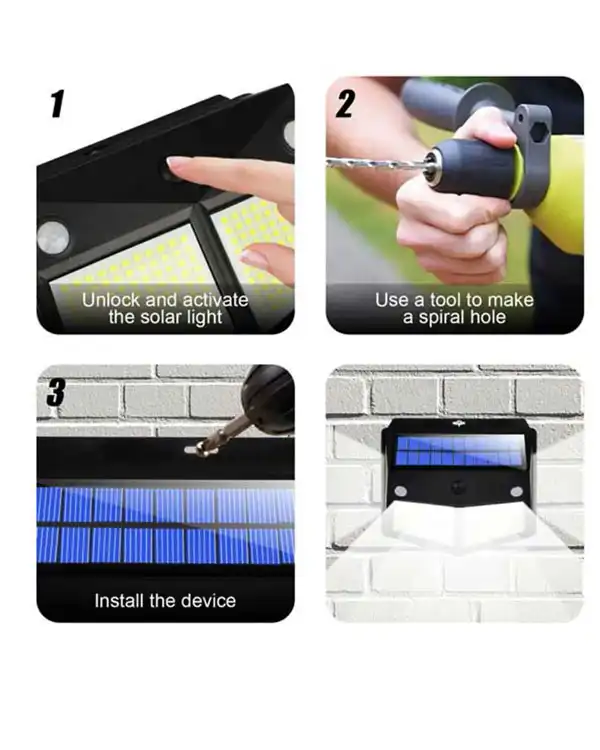 1

Unlock and activate the solar light

2

Use a tool to make a spiral hole

3

Install the device