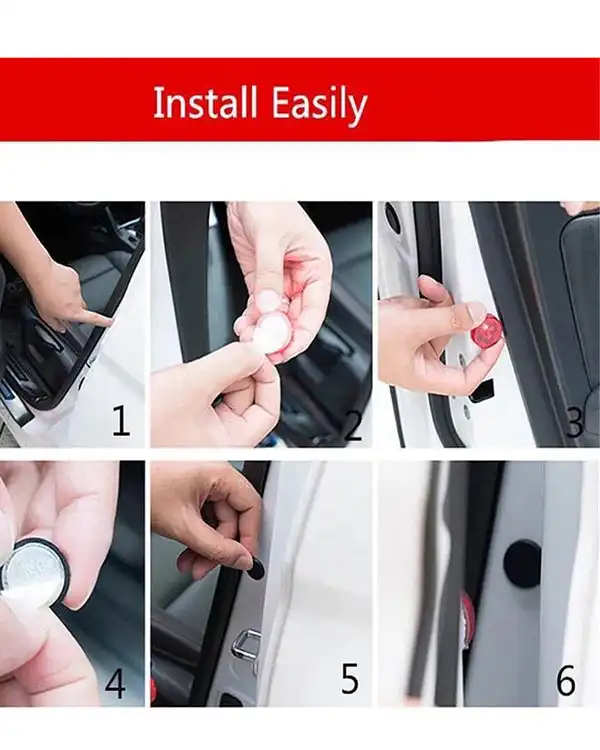 Install Easily

1

2

3

4

5

6